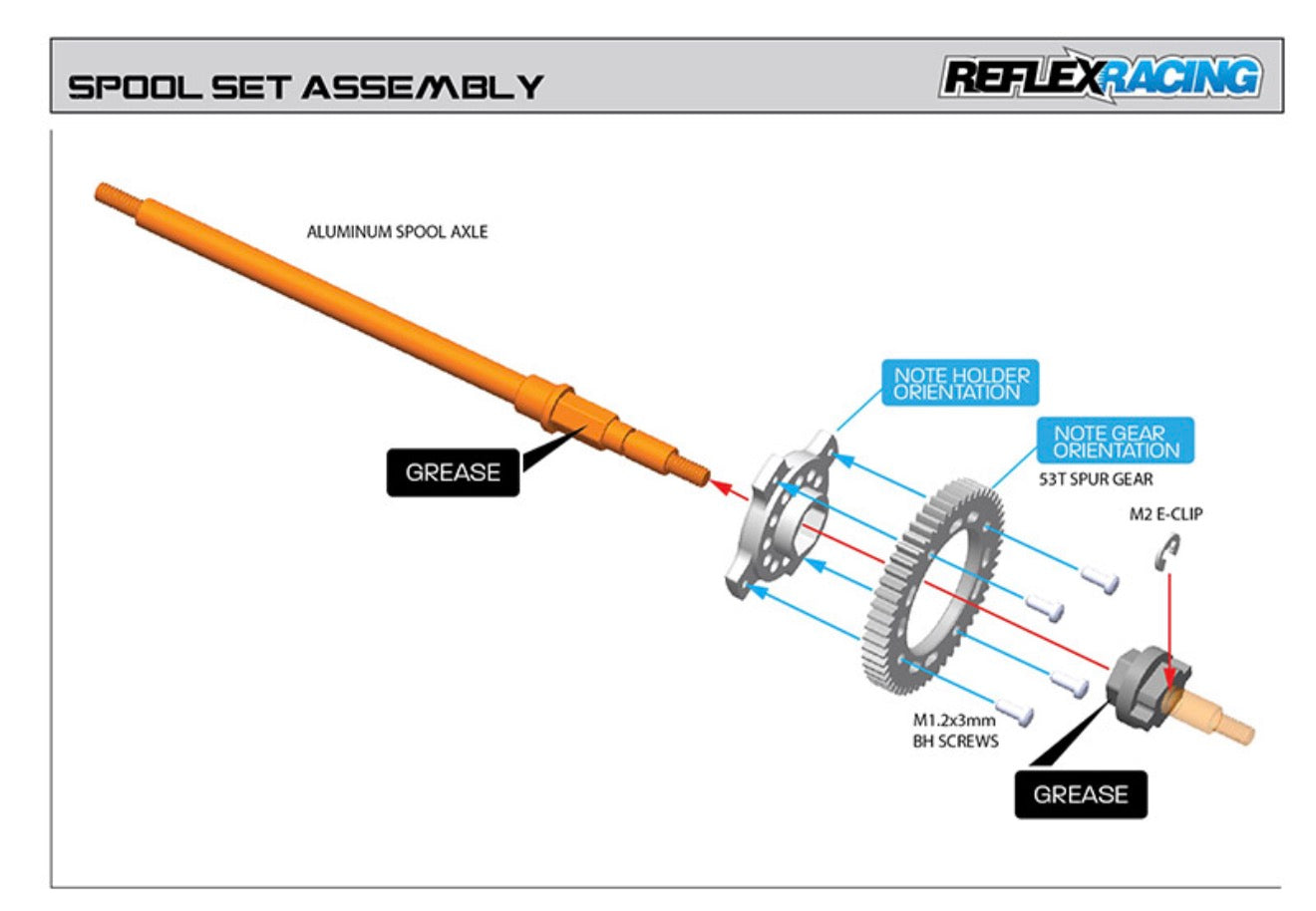 SPOOL SET ASSEMBLY

REFLEXRACING

ALUMINUM SPOOL AXLE

GREASE

NOTE HOLDER ORIENTATION

NOTE GEAR ORIENTATION

53T SPUR GEAR

M2 E-CLIP

M1.2x3mm BH SCREWS

GREASE